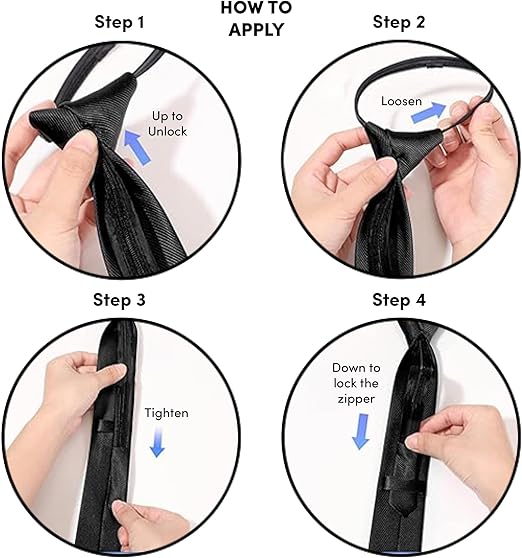 HOW TO APPLY

Step 1

Up to Unlock

Step 2

Loosen

Step 3

Tighten

Step 4

Down to lock the zipper